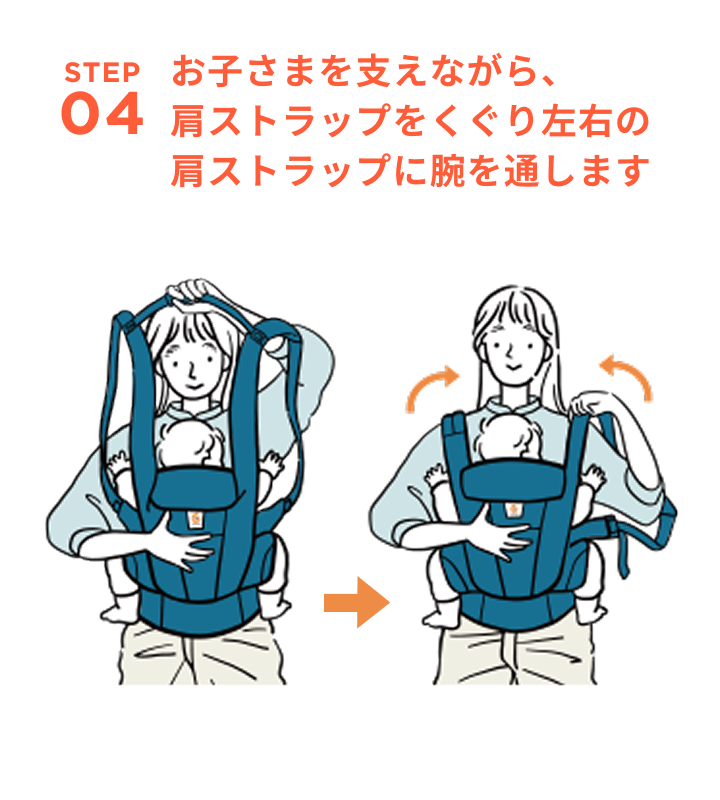 STEP
04

お子さまを支えながら、肩ストラップをくぐり左右の肩ストラップに腕を通します