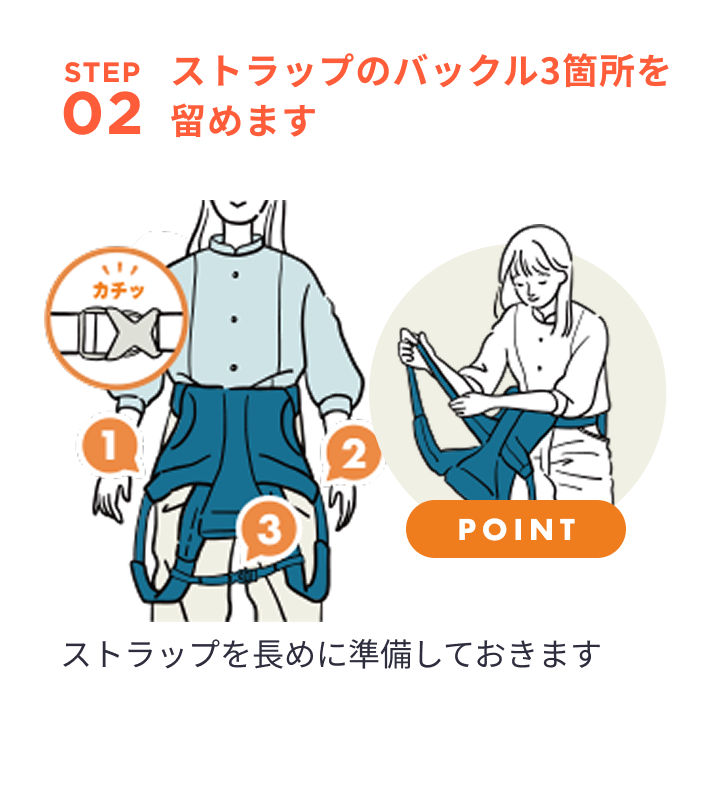 STEP
02
ストラップのバックル3箇所を留めます

カチッ

1

2

3

POINT

ストラップを長めに準備しておきます