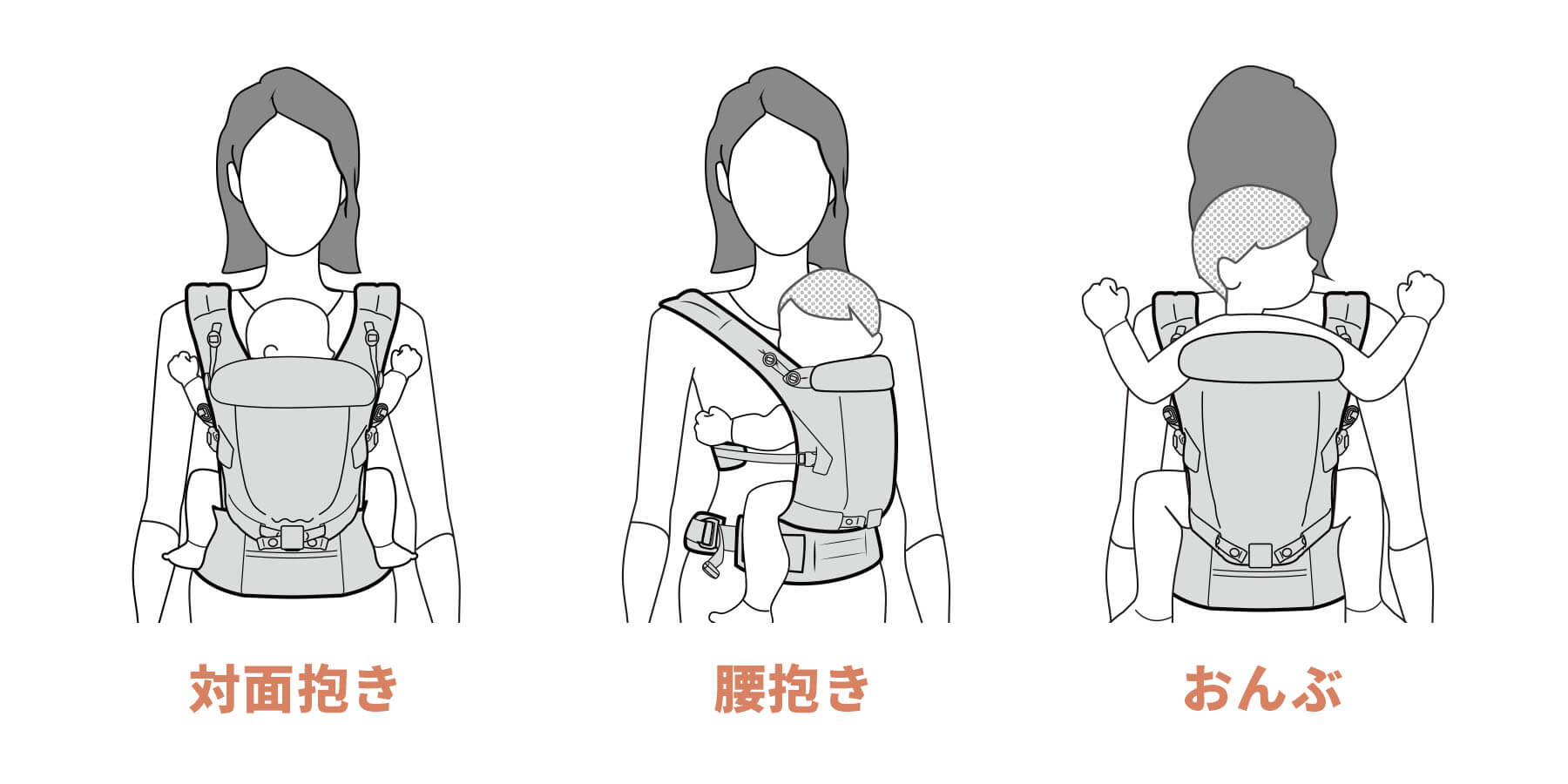 対面抱き

腰抱き

おんぶ