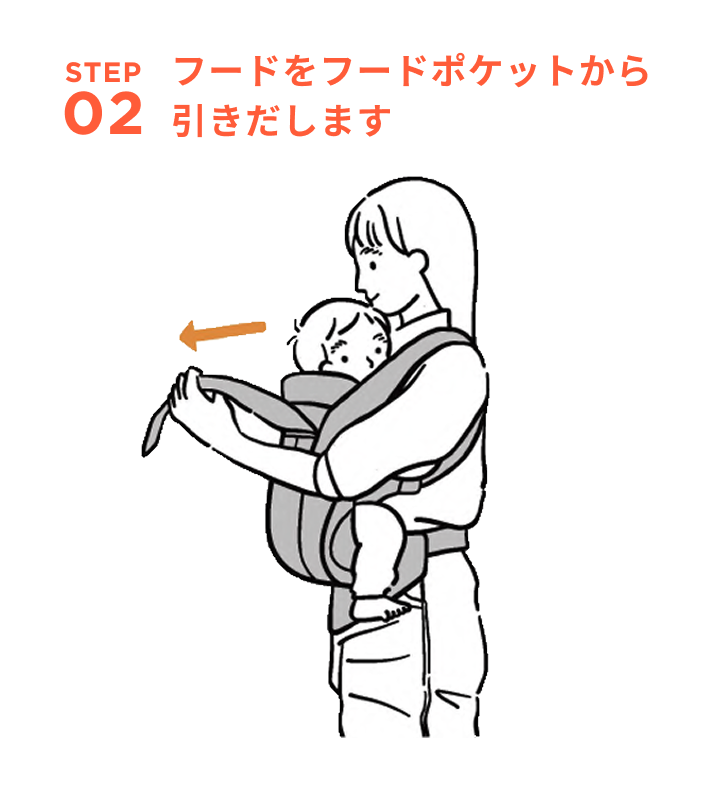 STEP
02

フードをフードポケットから引きだします